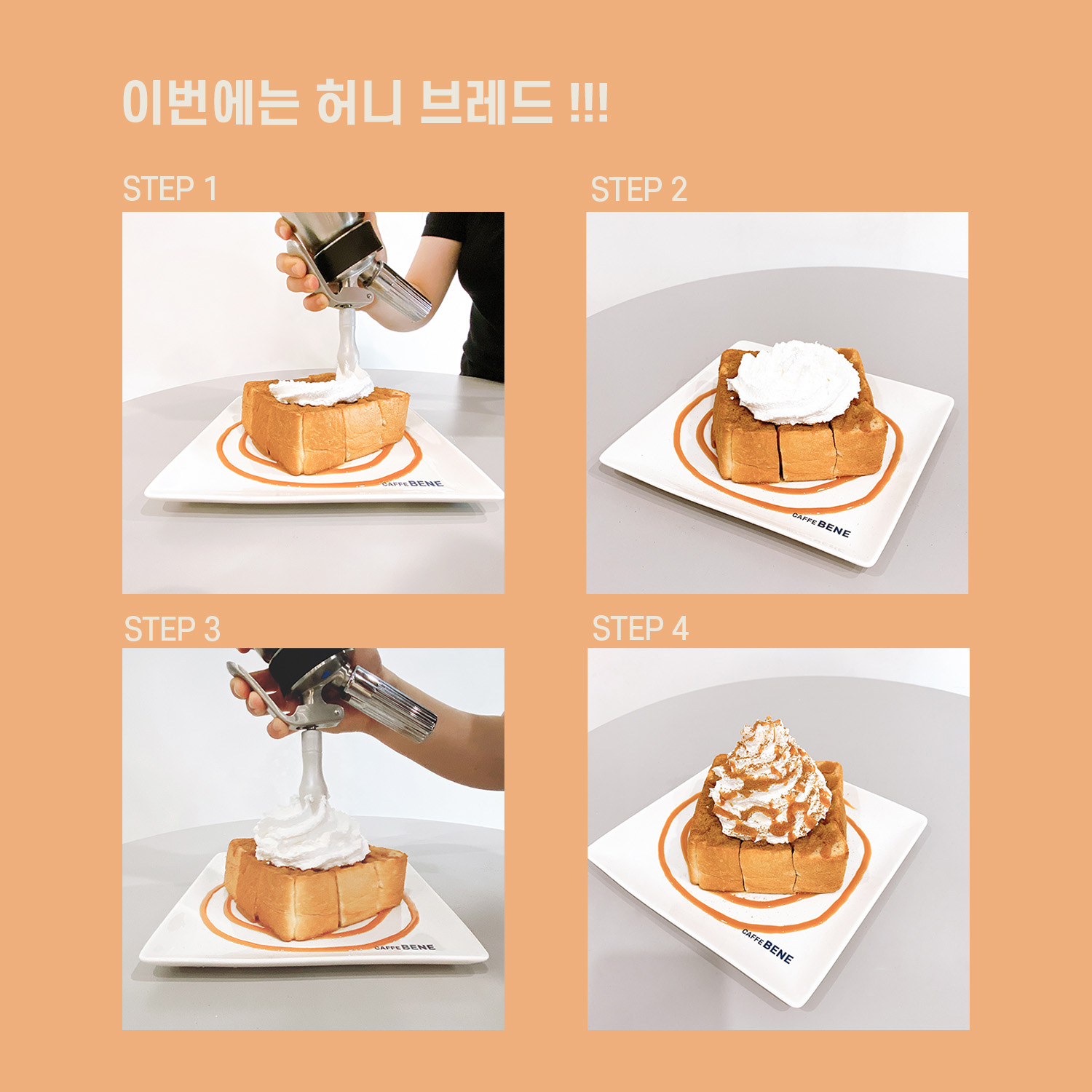 이번에는 허니 브레드 !!!

STEP 1

CAFFE BENE

STEP 2

CAFFE BENE

STEP 3

CAFFE BENE

STEP 4

CAFFE BENE